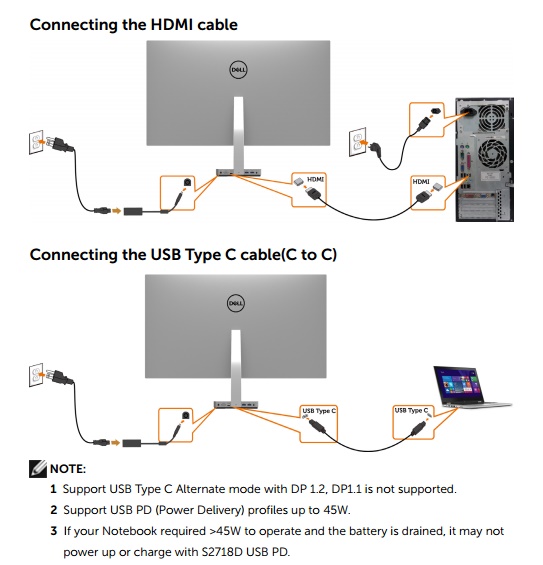 Connecting the HDMI cable

DELL

HDMI

HDMI

Connecting the USB Type C cable(C to C)

DELL

USB Type C

USB Type C

NOTE:

1 Support USB Type C Alternate mode with DP 1.2, DP1.1 is not supported.

2 Support USB PD (Power Delivery) profiles up to 45W.

3 If your Notebook required >45W to operate and the battery is drained, it may not power up or charge with S2718D USB PD.